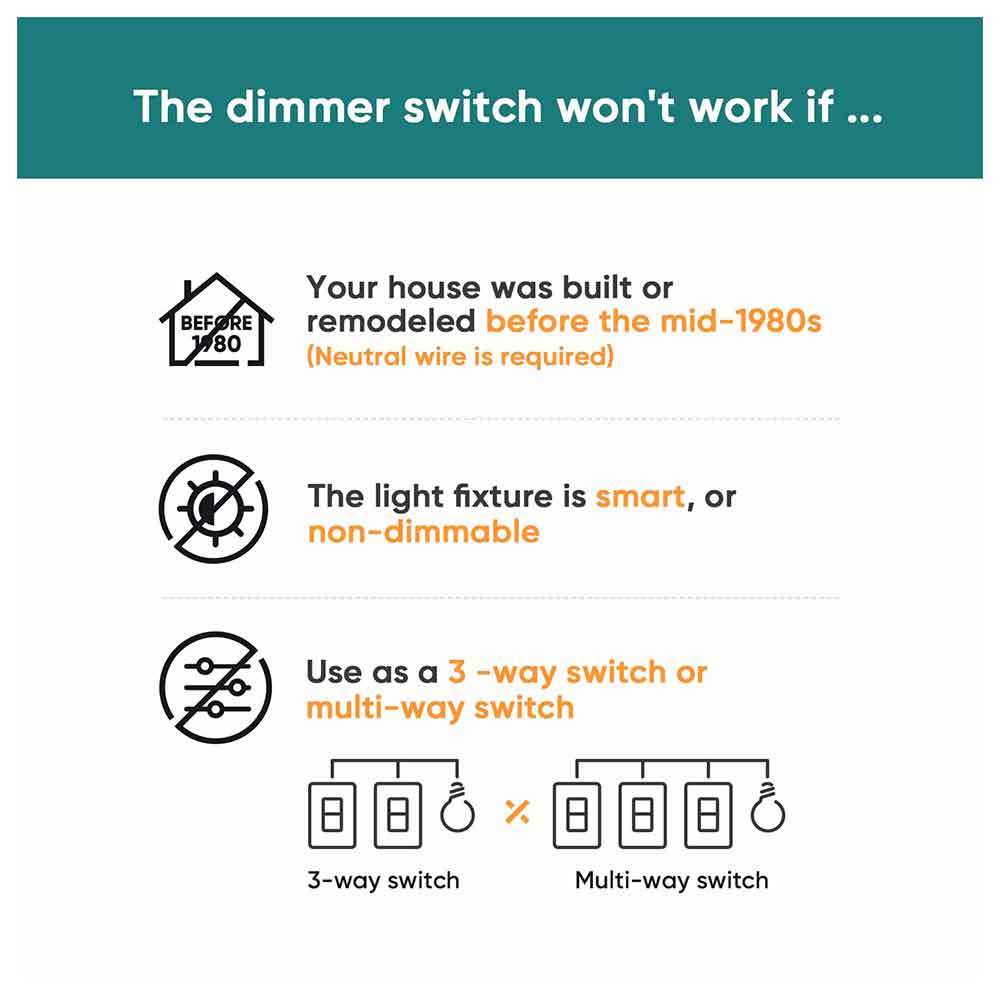 The dimmer switch won't work if ...

BEFORE 1980

Your house was built or remodeled before the mid-1980s (Neutral wire is required)

The light fixture is smart, or non-dimmable

Use as a 3 -way switch or multi-way switch

3-way switch

Multi-way switch